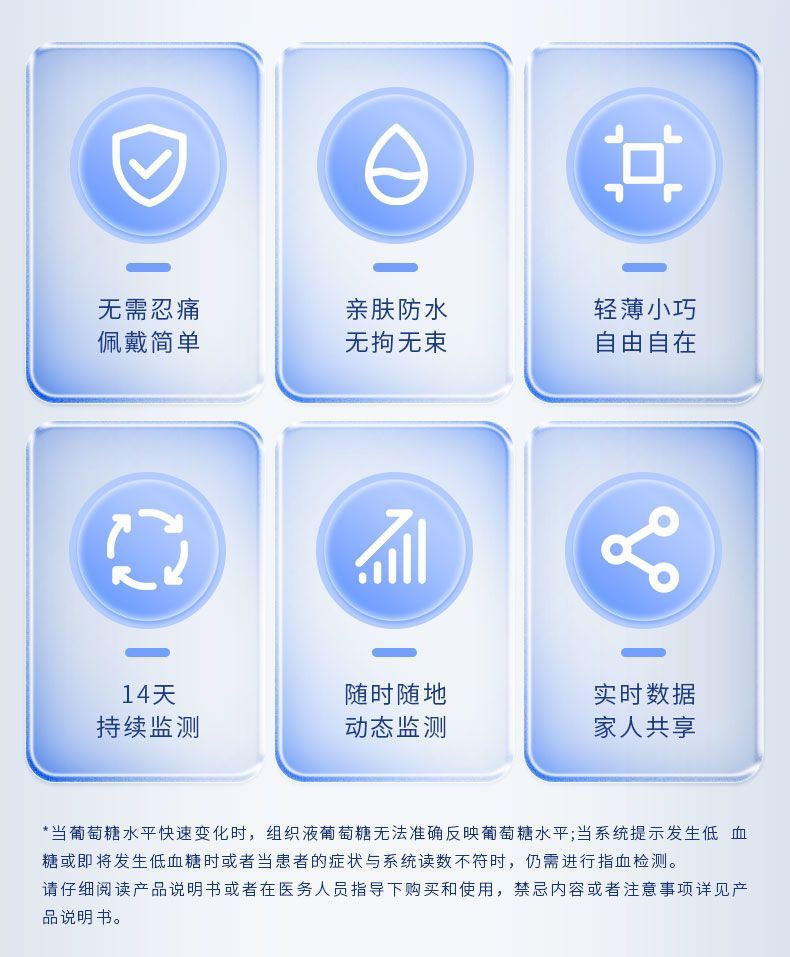 无需忍痛
佩戴简单

亲肤防水
无拘无束

轻薄小巧
自由自在

14天
持续监测

随时随地
动态监测

实时数据
家人共享

*当葡萄糖水平快速变化时，组织液葡萄糖无法准确反映葡萄糖水平;当系统提示发生低血糖或即将发生低血糖时或者当患者的症状与系统读数不符时，仍需进行指血检测。
请仔细阅读产品说明书或者在医务人员指导下购买和使用，禁忌内容或者注意事项详见产品说明书。